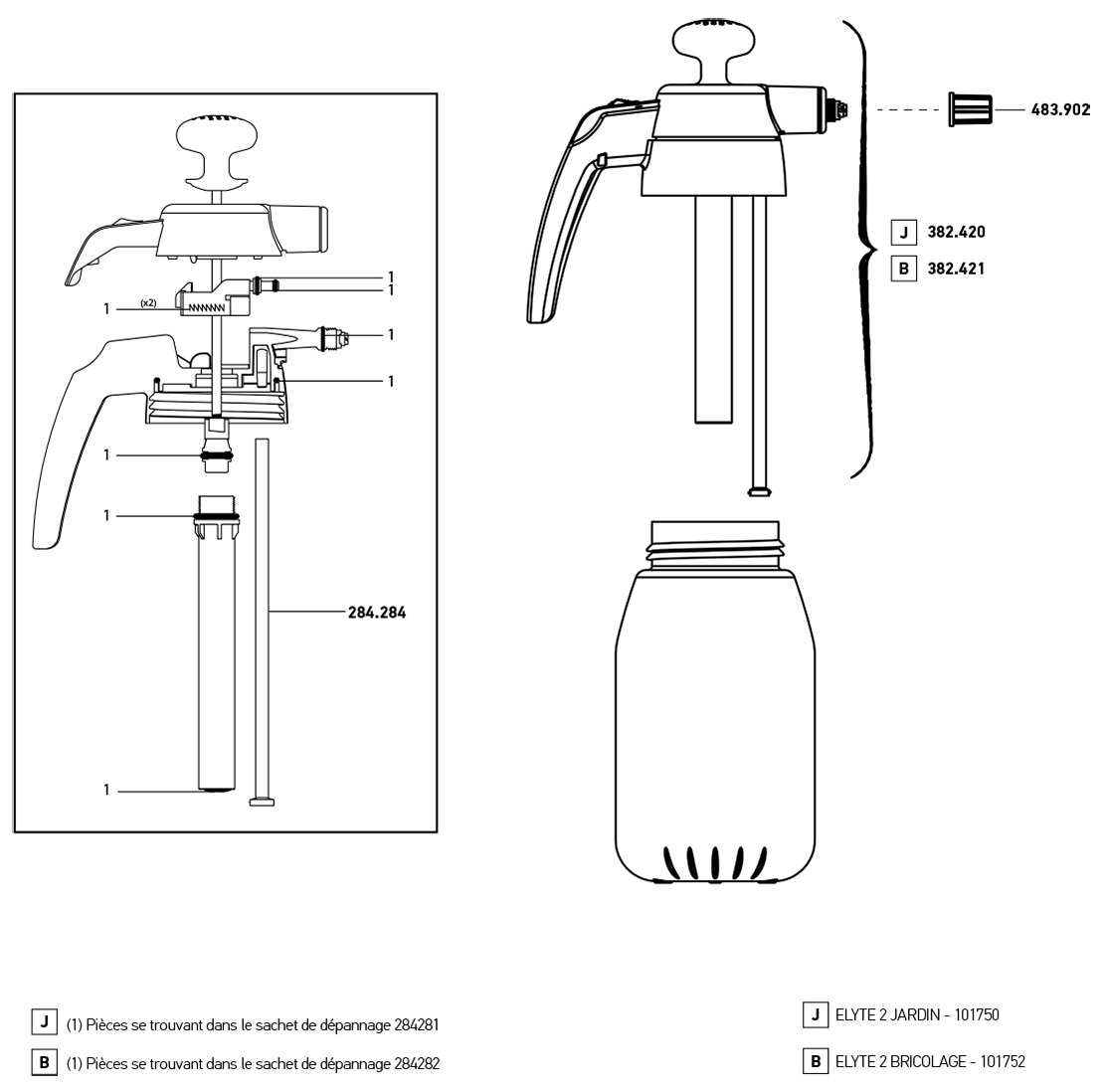 1
1
(x2)
1
1
1
1
1
284.284
1

483.902
J 382.420
B 382.421

J (1) Pièces se trouvant dans le sachet de dépannage 284281

B (1) Pièces se trouvant dans le sachet de dépannage 284282

J ELYTE 2 JARDIN - 101750

B ELYTE 2 BRICOLAGE - 101752